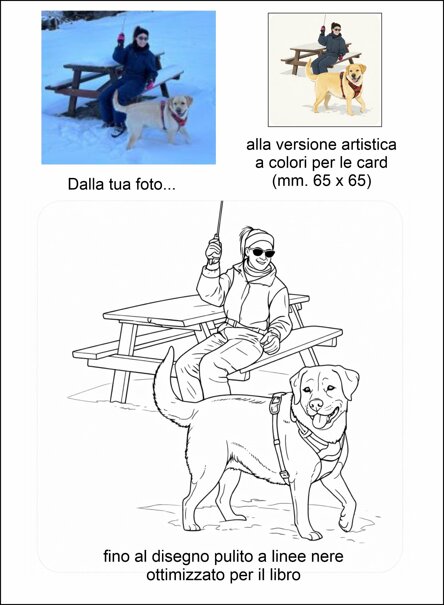 Dalla tua foto...

alla versione artistica a colori per le card (mm. 65 x 65)

fino al disegno pulito a linee nere ottimizzato per il libro