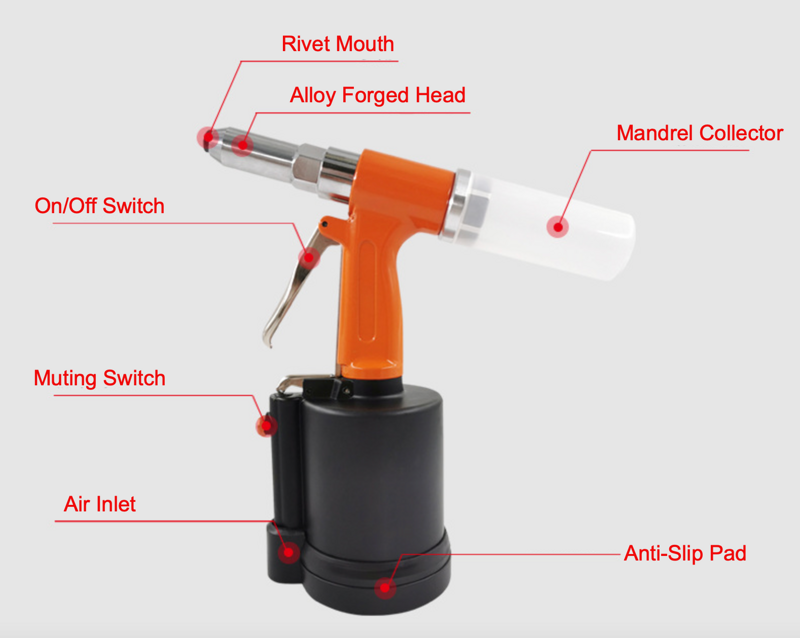 Rivet Mouth

Alloy Forged Head

Mandrel Collector

On/Off Switch

Muting Switch

Air Inlet

Anti-Slip Pad