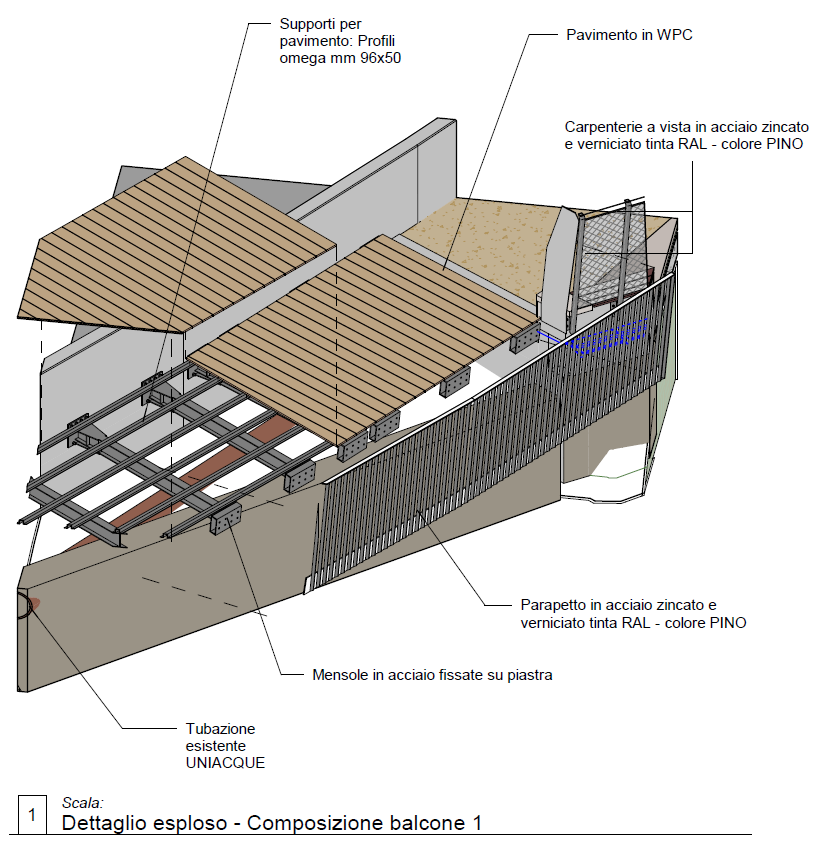 Supporti per pavimento: Profili omega mm 96x50

Pavimento in WPC

Carpenterie a vista in acciaio zincato e verniciato tinta RAL - colore PINO

Parapetto in acciaio zincato e verniciato tinta RAL - colore PINO

Mensole in acciaio fissate su piastra

Tubazione esistente UNIACQUE

1

Scala:

Dettaglio esploso - Composizione balcone 1