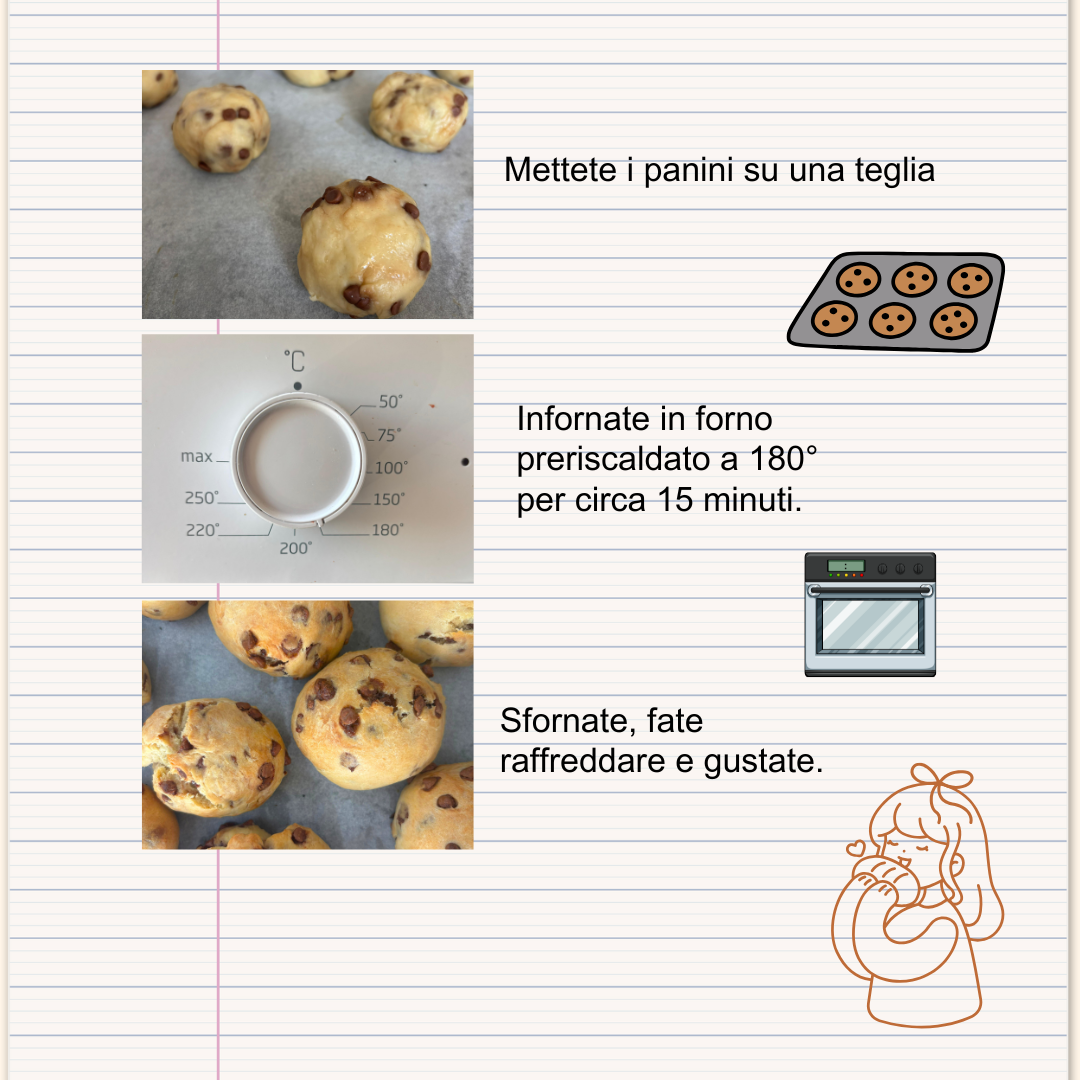 Mettete i panini su una teglia

°C
50°
75°
100°
150°
180°
200°
220°
250°
max

Infornate in forno preriscaldato a 180° per circa 15 minuti.

Sfornate, fate raffreddare e gustate.