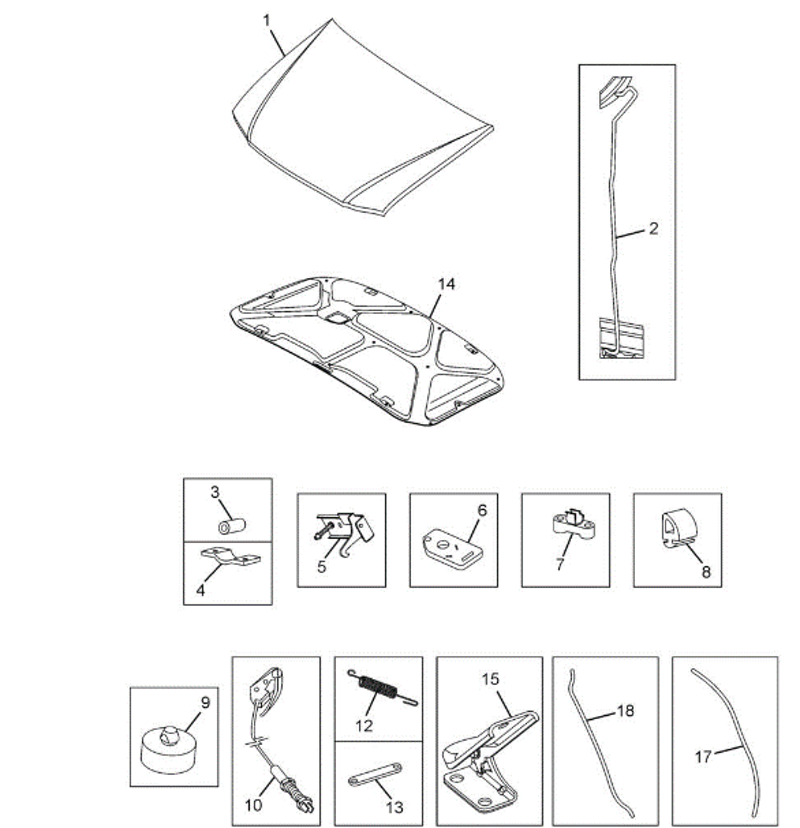 1
2
14
3
4
5
6
7
8
9
10
12
13
15
18
17