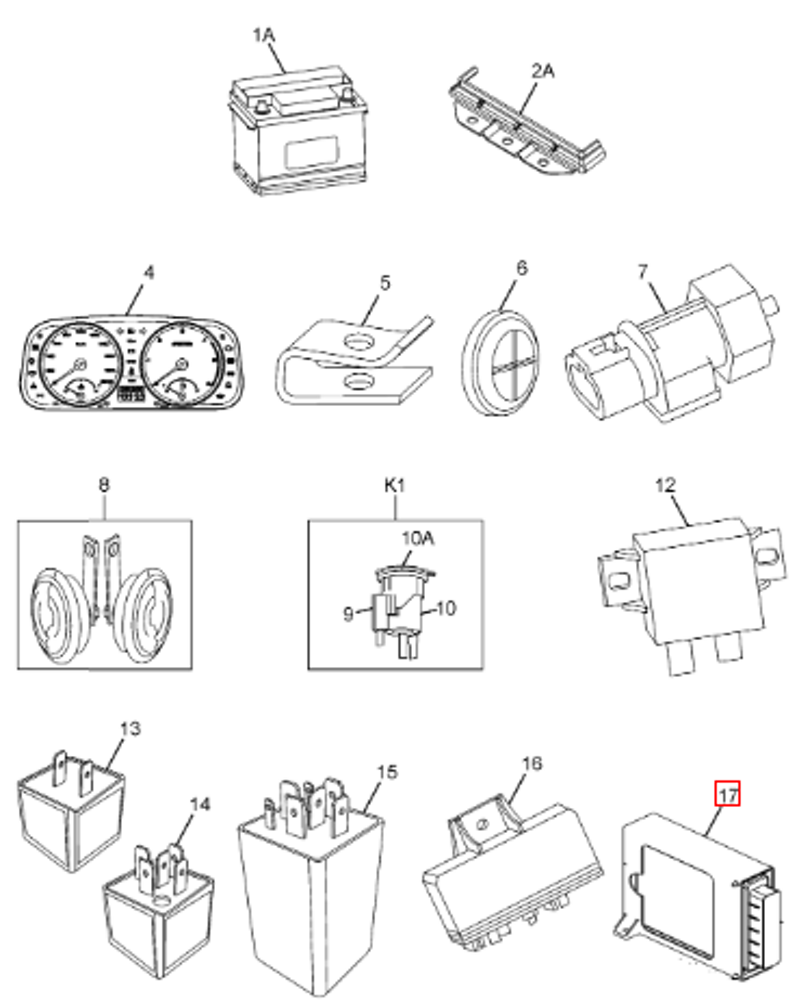 1A
2A
4
5
6
7
8
K1
10A
9
10
12
13
14
15
16
17