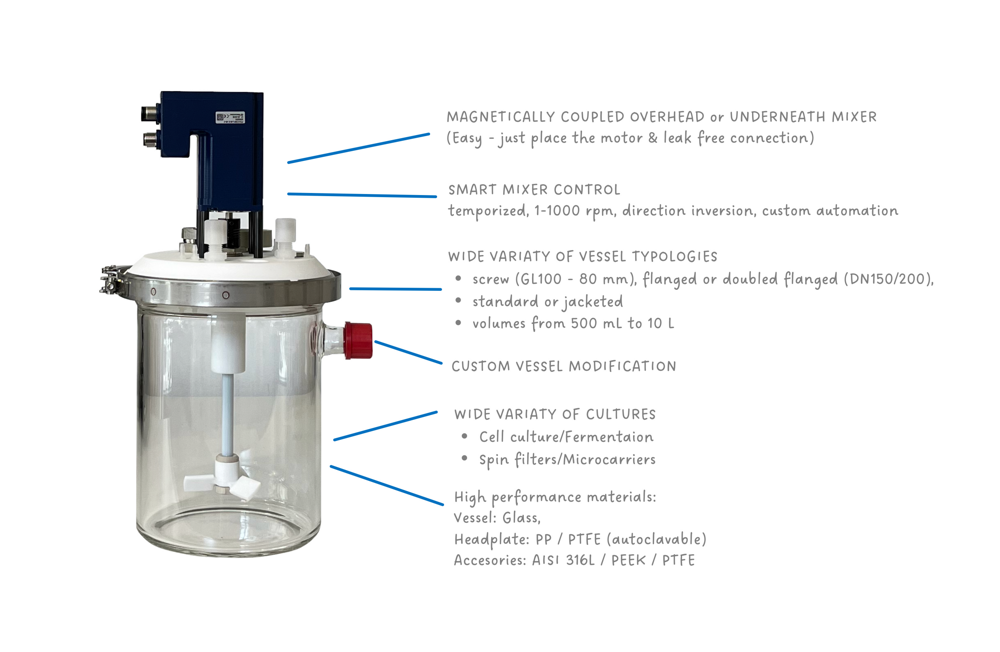 MAGNETICALLY COUPLED OVERHEAD or UNDERNEATH MIXER
(Easy - just place the motor & leak free connection)

SMART MIXER CONTROL
temporized, 1-1000 rpm, direction inversion, custom automation

WIDE VARIATY OF VESSEL TYPOLOGIES
• screw (GL100 - 80 mm), flanged or doubled flanged (DN150/200),
• standard or jacketed
• volumes from 500 mL to 10 L

CUSTOM VESSEL MODIFICATION

WIDE VARIATY OF CULTURES
• Cell culture/Fermentaion
• Spin filters/Microcarriers

High performance materials:
Vessel: Glass,
Headplate: PP / PTFE (autoclavable)
Accesories: AISI 316L / PEEK / PTFE