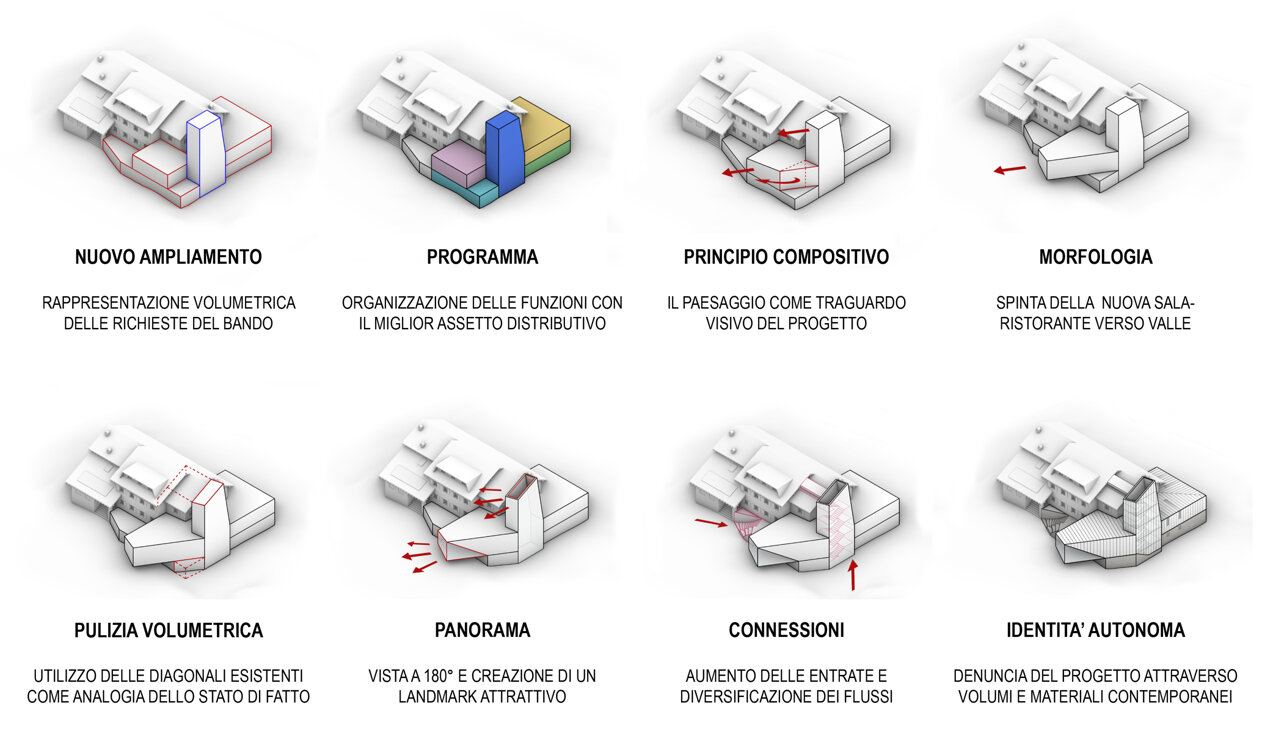 NUOVO AMPLIAMENTO

RAPPRESENTAZIONE VOLUMETRICA DELLE RICHIESTE DEL BANDO

PROGRAMMA

ORGANIZZAZIONE DELLE FUNZIONI CON IL MIGLIOR ASSETTO DISTRIBUTIVO

PRINCIPIO COMPOSITIVO

IL PAESAGGIO COME TRAGUARDO VISIVO DEL PROGETTO

MORFOLOGIA

SPINTA DELLA NUOVA SALA-RISTORANTE VERSO VALLE

PULIZIA VOLUMETRICA

UTILIZZO DELLE DIAGONALI ESISTENTI COME ANALOGIA DELLO STATO DI FATTO

PANORAMA

VISTA A 180° E CREAZIONE DI UN LANDMARK ATTRATTIVO

CONNESSIONI

AUMENTO DELLE ENTRATE E DIVERSIFICAZIONE DEI FLUSSI

IDENTITA' AUTONOMA

DENUNCIA DEL PROGETTO ATTRAVERSO VOLUMI E MATERIALI CONTEMPORANEI