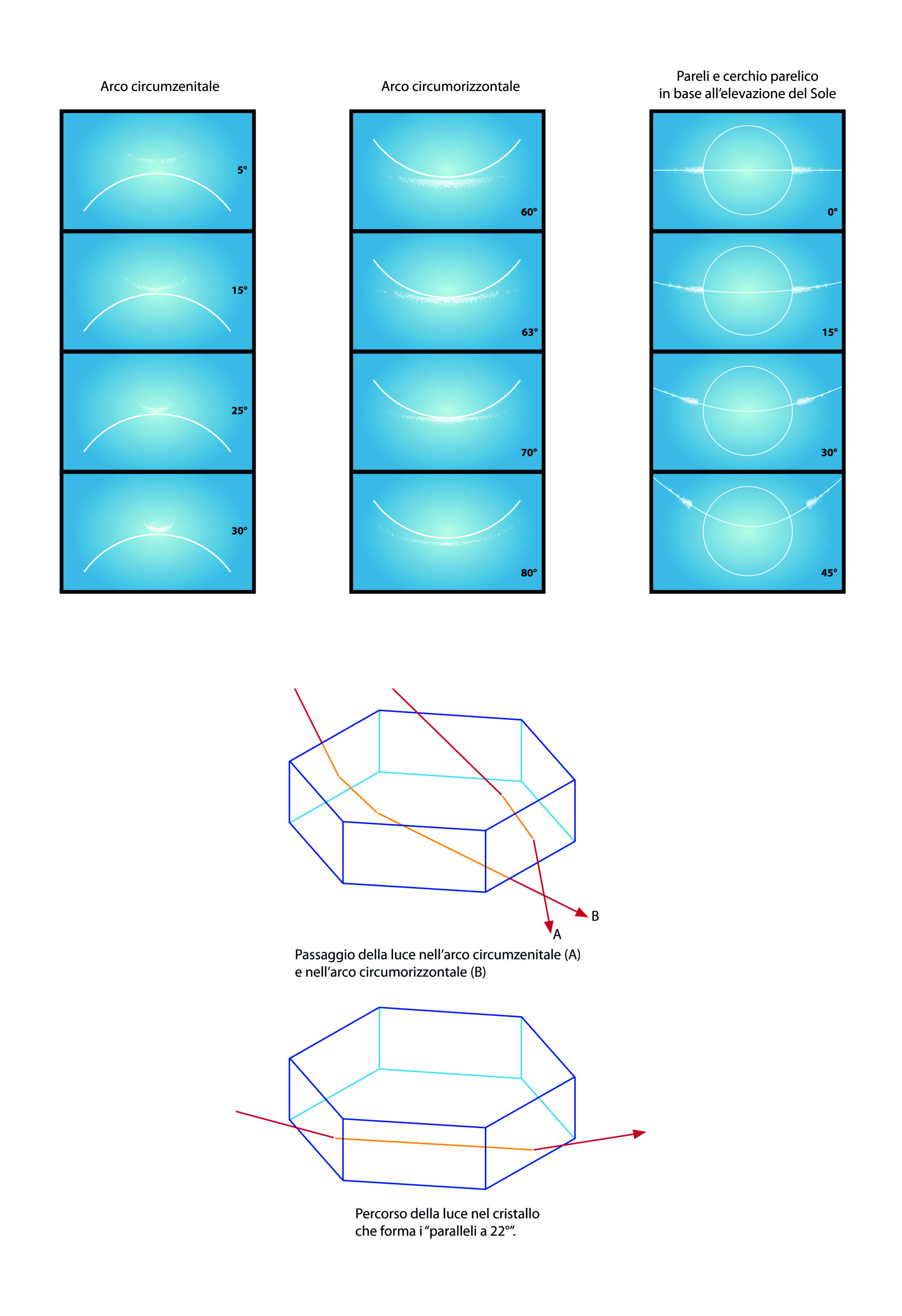 Arco circumzenitale

5°

15°

25°

30°

Arco circumorizzontale

60°

63°

70°

80°

Pareli e cerchio parelico in base all'elevazione del Sole

0°

15°

30°

45°

B

A

Passaggio della luce nell'arco circumzenitale (A) e nell'arco circumorizzontale (B)

Percorso della luce nel cristallo che forma i "paralleli a 22°".